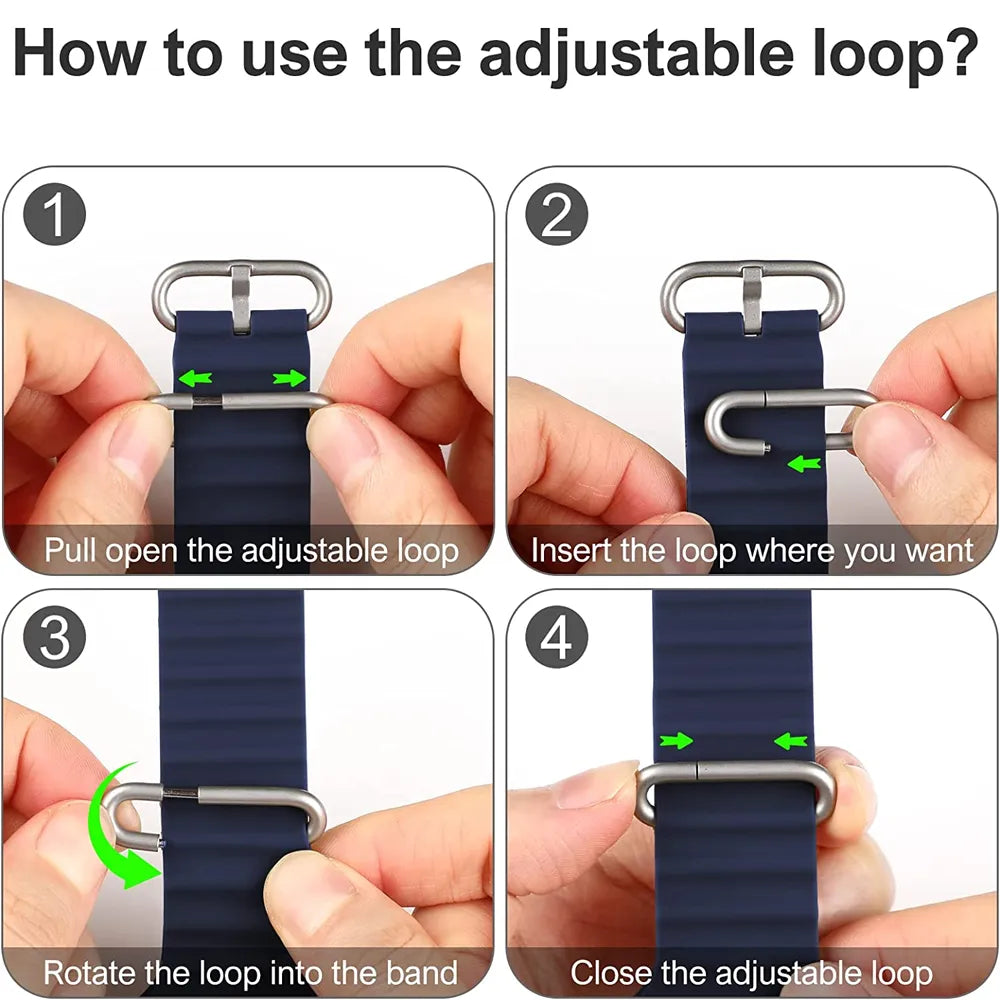 How to use the adjustable loop?

1
Pull open the adjustable loop

2
Insert the loop where you want

3
Rotate the loop into the band

4
Close the adjustable loop