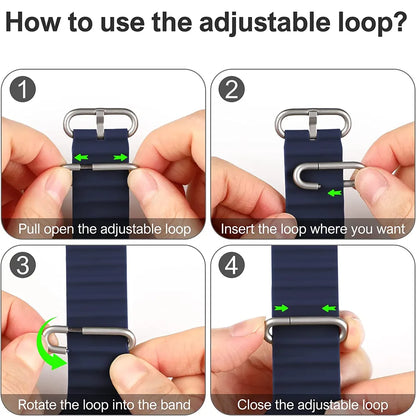 How to use the adjustable loop?

1

Pull open the adjustable loop

2

Insert the loop where you want

3

Rotate the loop into the band

4

Close the adjustable loop